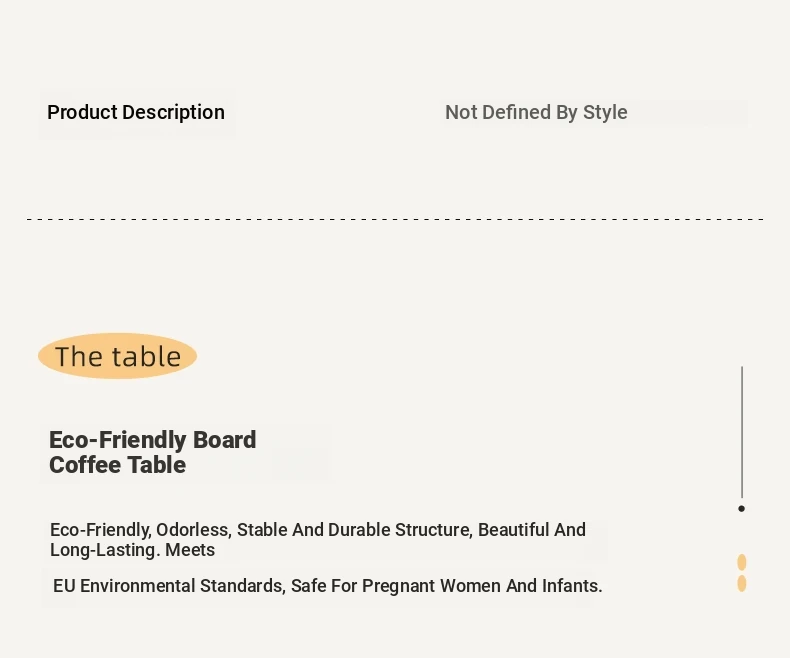 Product Description

Not Defined By Style

The table

Eco-Friendly Board
Coffee Table

Eco-Friendly, Odorless, Stable And Durable Structure, Beautiful And Long-Lasting. Meets

EU Environmental Standards, Safe For Pregnant Women And Infants.