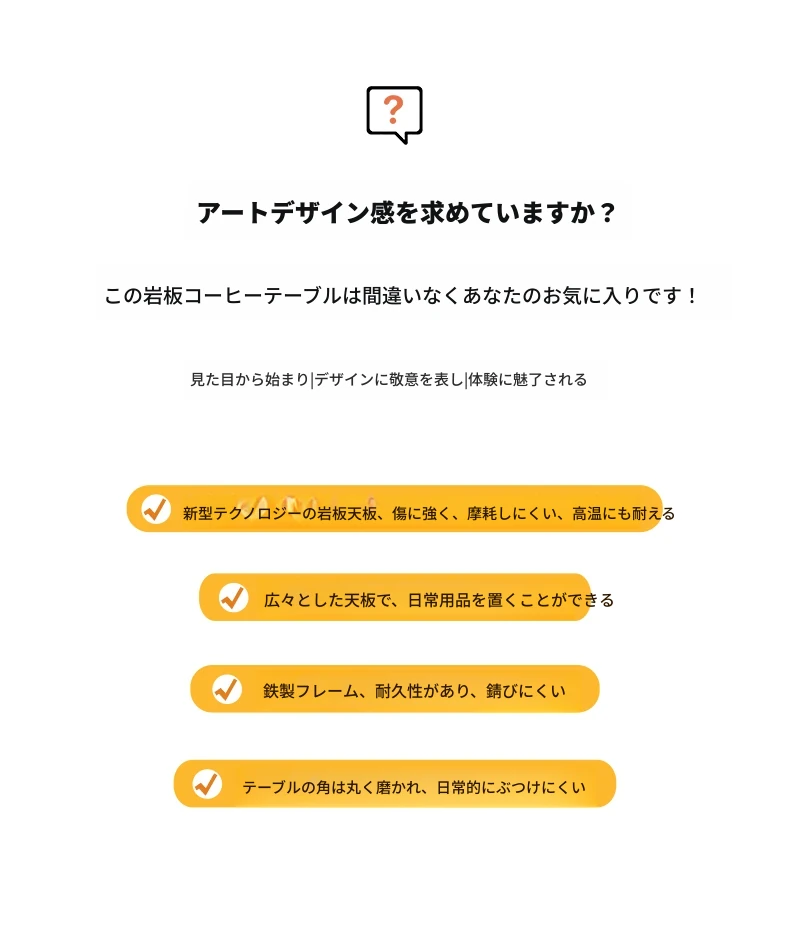 ?

アートデザイン感を求めていますか？

この岩板コーヒーテーブルは間違いなくあなたのお気に入りです！

見た目から始まり|デザインに敬意を表し|体験に魅了される

新型テクノロジーの岩板天板、傷に強く、摩耗しにくい、高温にも耐える

広々とした天板で、日常用品を置くことができる

鉄製フレーム、耐久性があり、錆びにくい

テーブルの角は丸く磨かれ、日常的にぶつけにくい