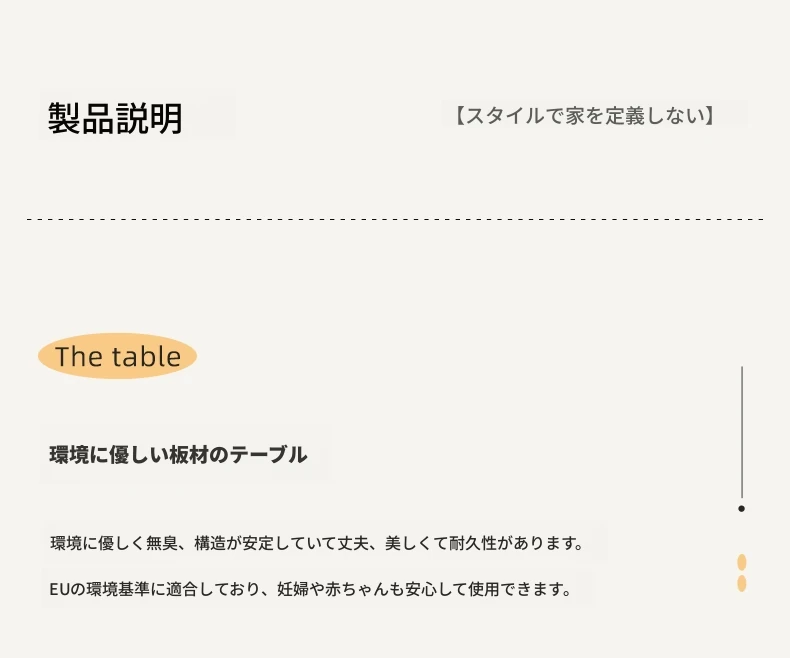 製品説明

【スタイルで家を定義しない】

The table

環境に優しい板材のテーブル

環境に優しく無臭、構造が安定していて丈夫、美しくて耐久性があります。

EUの環境基準に適合しており、妊婦や赤ちゃんも安心して使用できます。